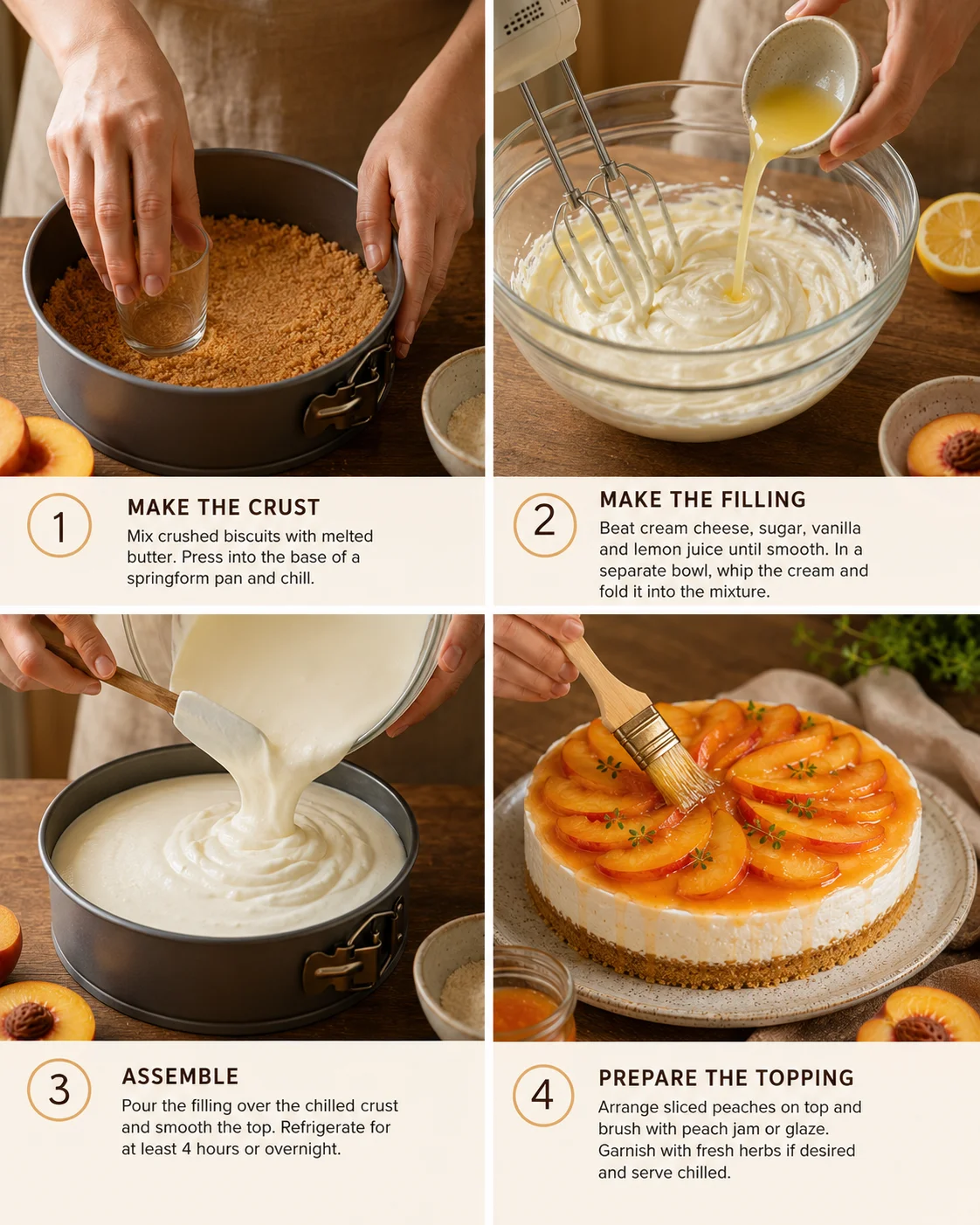 1
MAKE THE CRUST
Mix crushed biscuits with melted butter. Press into the base of a springform pan and chill.

2
MAKE THE FILLING
Beat cream cheese, sugar, vanilla and lemon juice until smooth. In a separate bowl, whip the cream and fold it into the mixture.

3
ASSEMBLE
Pour the filling over the chilled crust and smooth the top. Refrigerate for at least 4 hours or overnight.

4
PREPARE THE TOPPING
Arrange sliced peaches on top and brush with peach jam or glaze. Garnish with fresh herbs if desired and serve chilled.